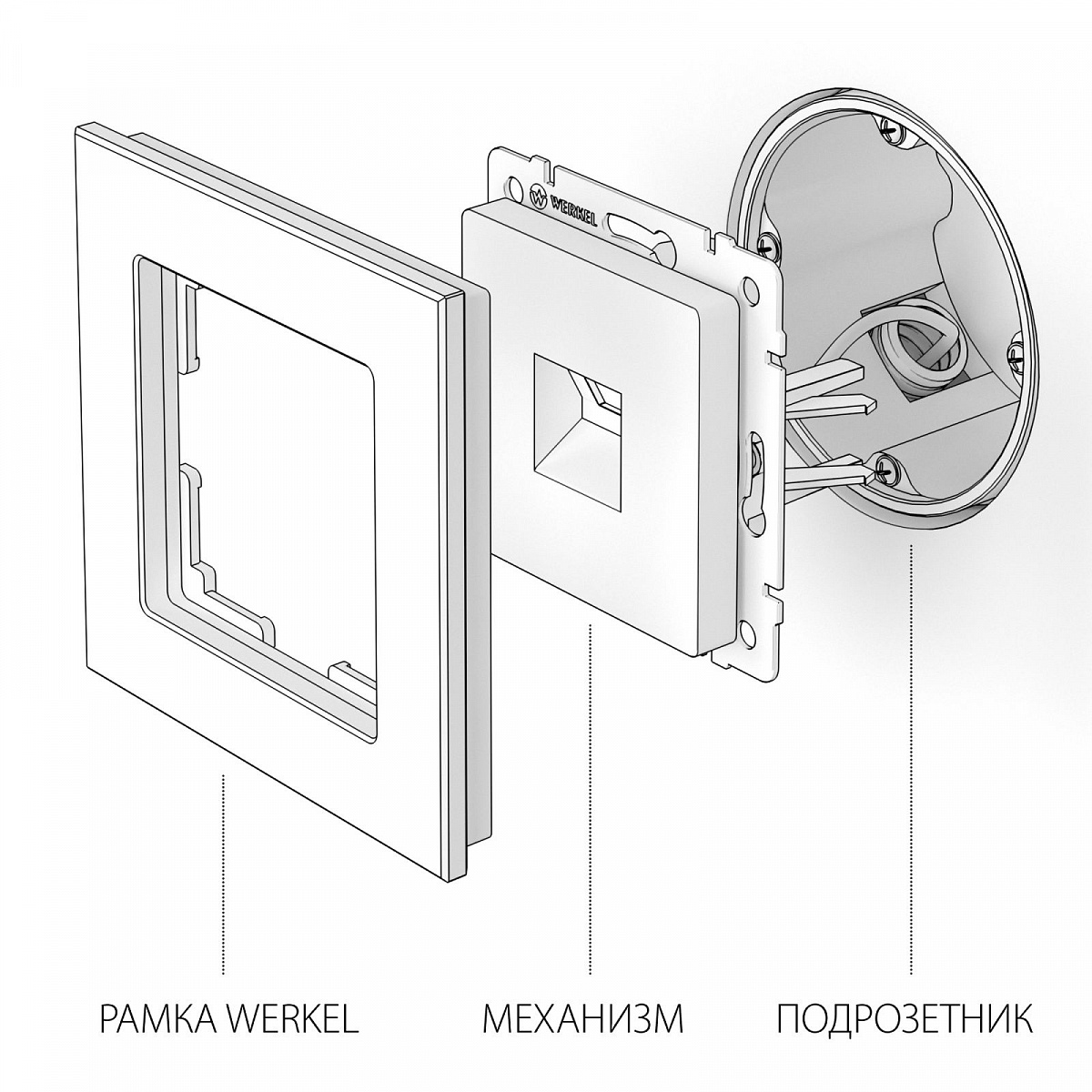 WERKEL

РАМКА WERKEL

МЕХАНИЗМ

ПОДРОЗЕТНИК