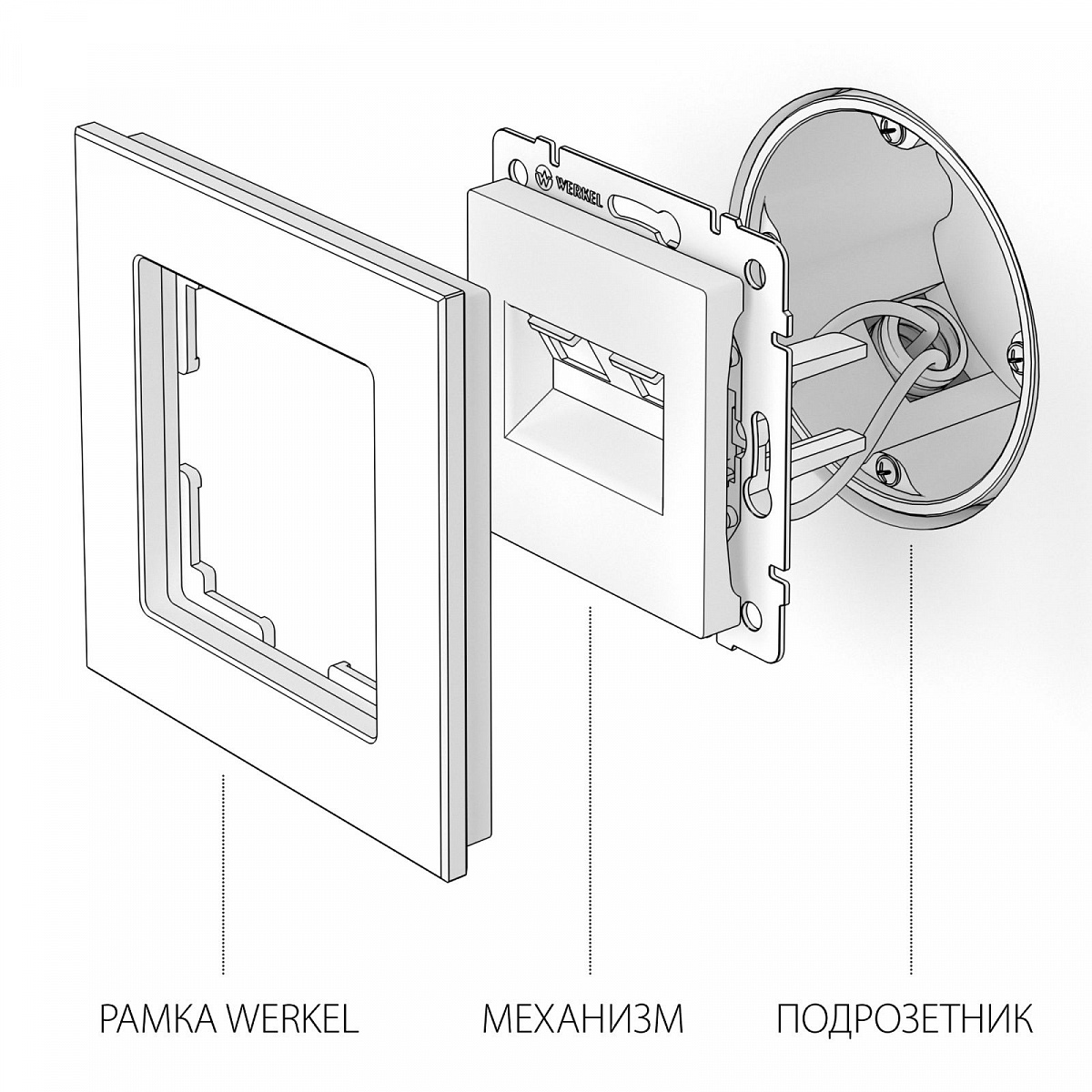 WERKEL

РАМКА WERKEL

МЕХАНИЗМ

ПОДРОЗЕТНИК